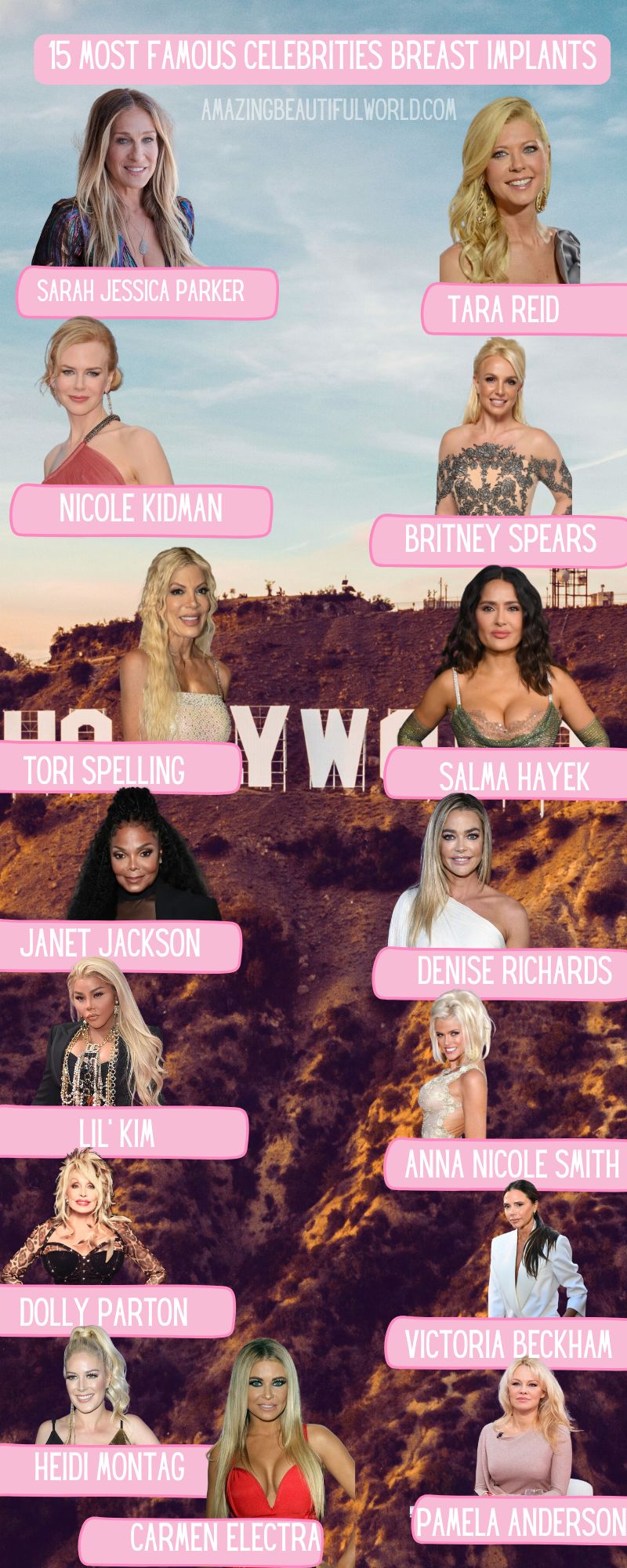 15 MOST FAMOUS CELEBRITIES BREAST IMPLANTS

AMAZINGBEAUTIFULWORLD.COM

SARAH JESSICA PARKER

TARA REID

NICOLE KIDMAN

BRITNEY SPEARS

TORI SPELLING

SALMA HAYEK

JANET JACKSON

DENISE RICHARDS

LIL' KIM

ANNA NICOLE SMITH

DOLLY PARTON

VICTORIA BECKHAM

HEIDI MONTAG

CARMEN ELECTRA

PAMELA ANDERSON